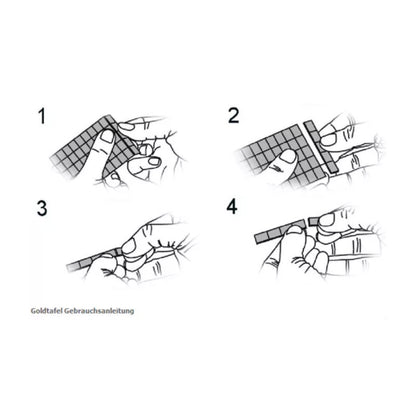 1

2

3

4

Goldtafel Gebrauchsanleitung